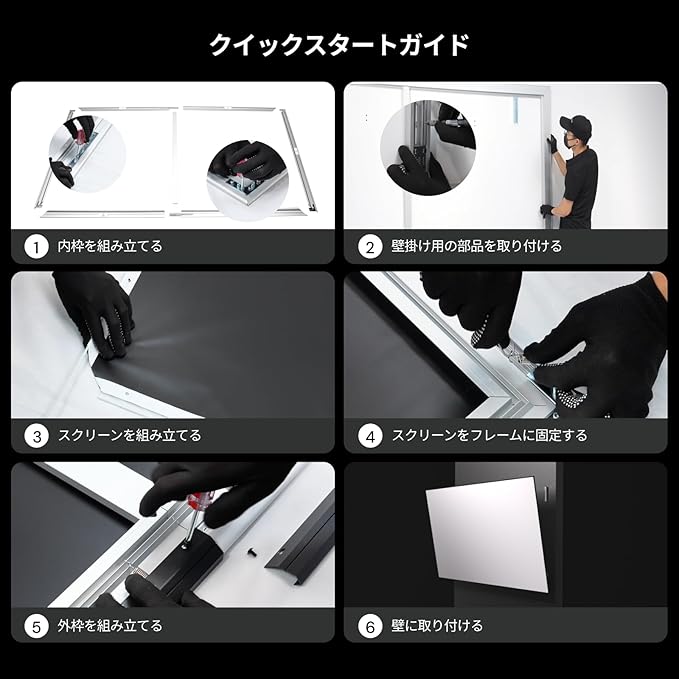 クイックスタートガイド

1 内枠を組み立てる

2 壁掛け用の部品を取り付ける

3 スクリーンを組み立てる

4 スクリーンをフレームに固定する

5 外枠を組み立てる

6 壁に取り付ける